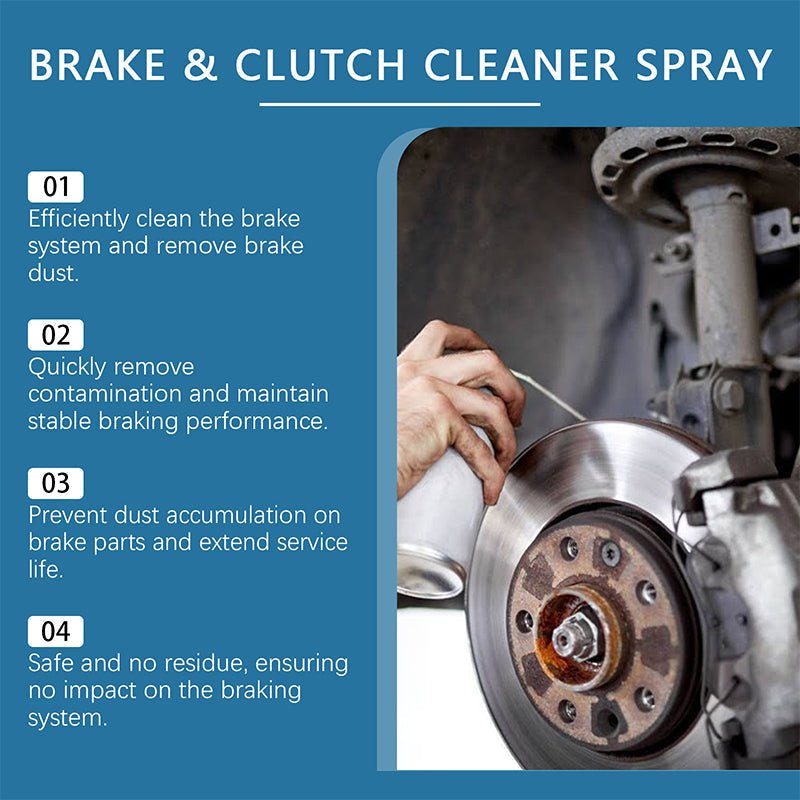 BRAKE & CLUTCH CLEANER SPRAY

01
Efficiently clean the brake system and remove brake dust.

02
Quickly remove contamination and maintain stable braking performance.

03
Prevent dust accumulation on brake parts and extend service life.

04
Safe and no residue, ensuring no impact on the braking system.