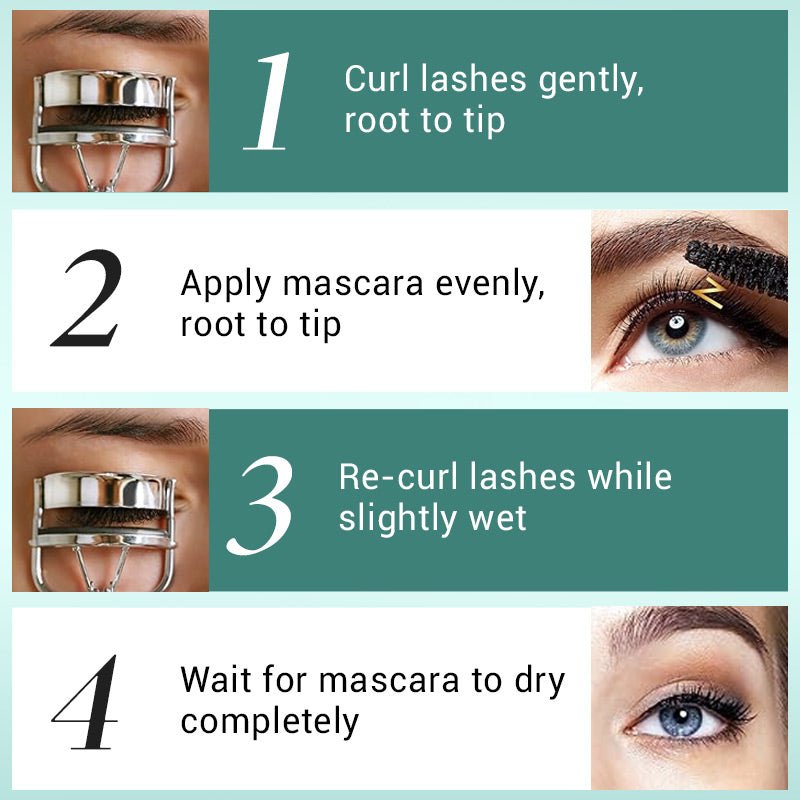 1
Curl lashes gently, root to tip

2
Apply mascara evenly, root to tip

3
Re-curl lashes while slightly wet

4
Wait for mascara to dry completely